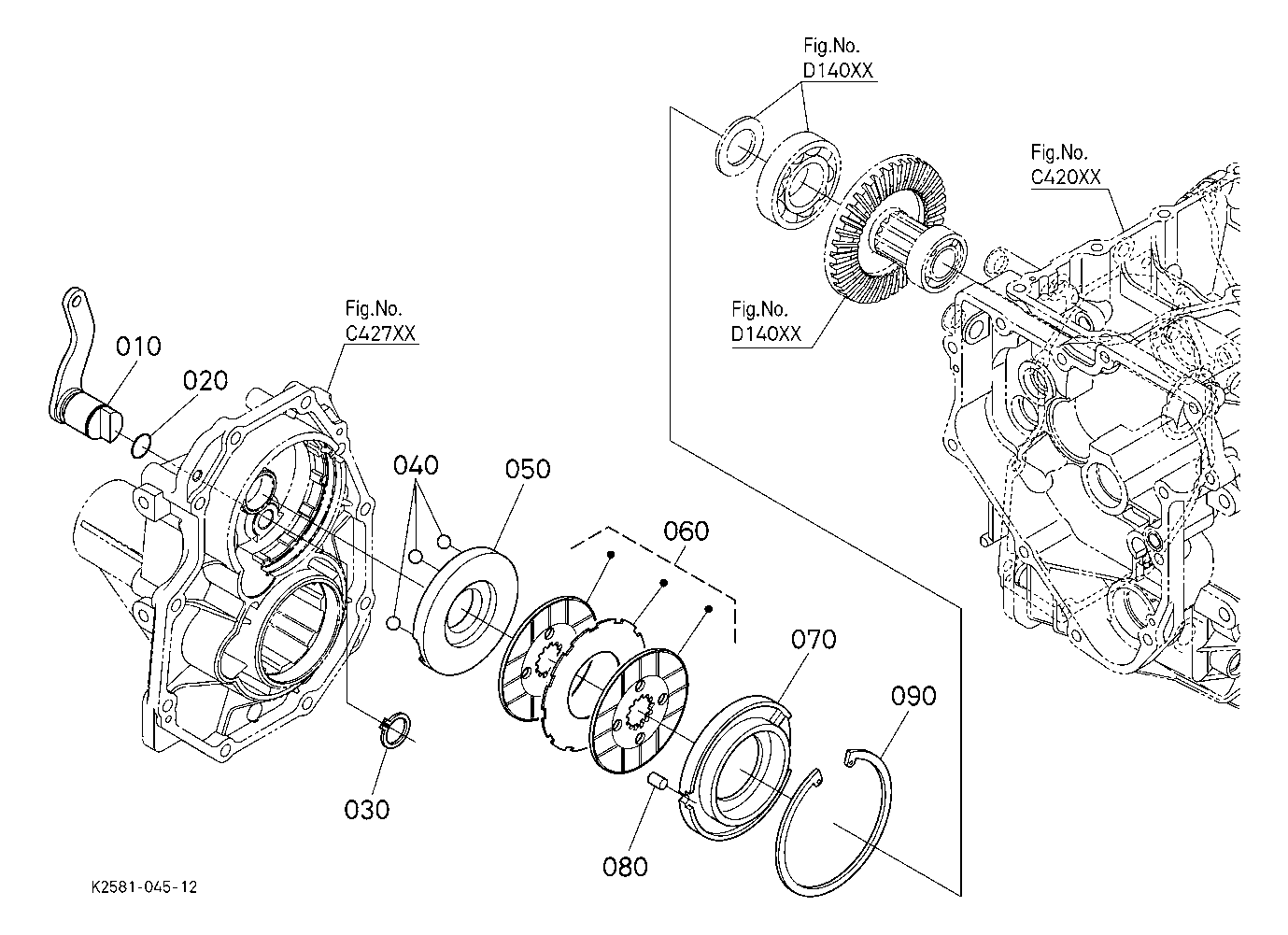 Fig.No.
D140XX

Fig.No.
C420XX

Fig.No.
D140XX

Fig.No.
C427XX

010

020

040

050

060

070

090

030

080

K2581-045-12